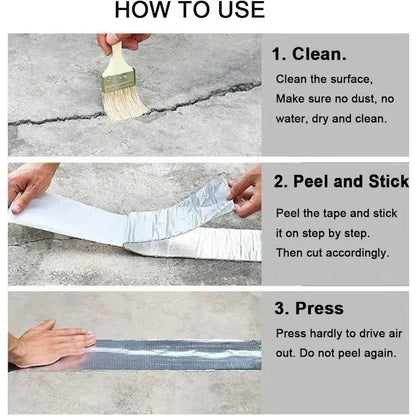 HOW TO USE

1. Clean.

Clean the surface, Make sure no dust, no water, dry and clean.

2. Peel and Stick

Peel the tape and stick it on step by step. Then cut accordingly.

3. Press

Press hardly to drive air out. Do not peel again.