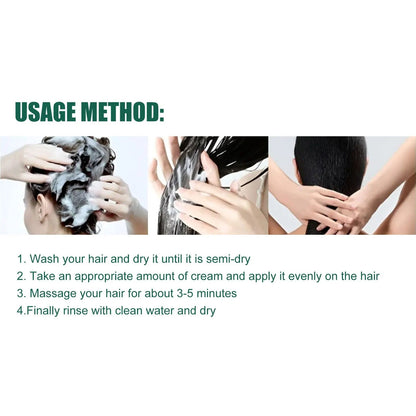 USAGE METHOD:

1. Wash your hair and dry it until it is semi-dry
2. Take an appropriate amount of cream and apply it evenly on the hair
3. Massage your hair for about 3-5 minutes
4.Finally rinse with clean water and dry